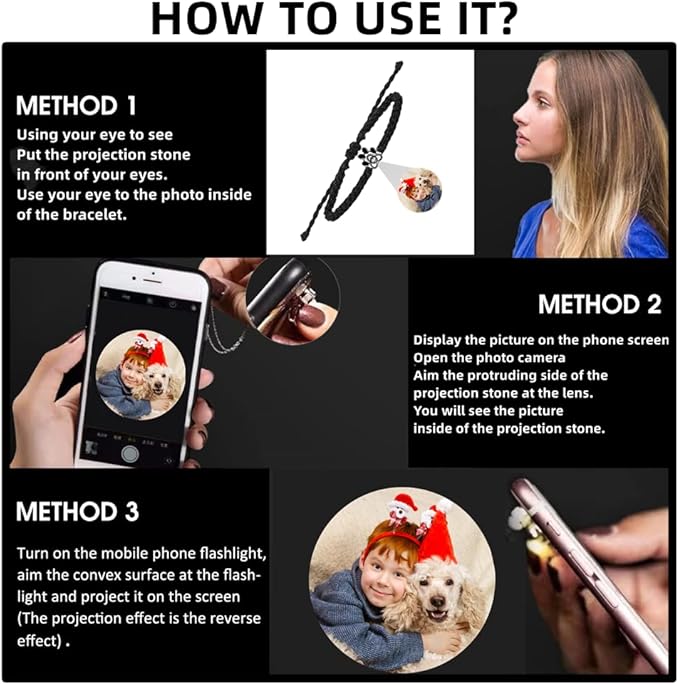 HOW TO USE IT?

METHOD 1

Using your eye to see
Put the projection stone in front of your eyes.
Use your eye to the photo inside of the bracelet.

METHOD 2

Display the picture on the phone screen
Open the photo camera
Aim the protruding side of the projection stone at the lens.
You will see the picture inside of the projection stone.

METHOD 3

Turn on the mobile phone flashlight, aim the convex surface at the flashlight and project it on the screen (The projection effect is the reverse effect) .